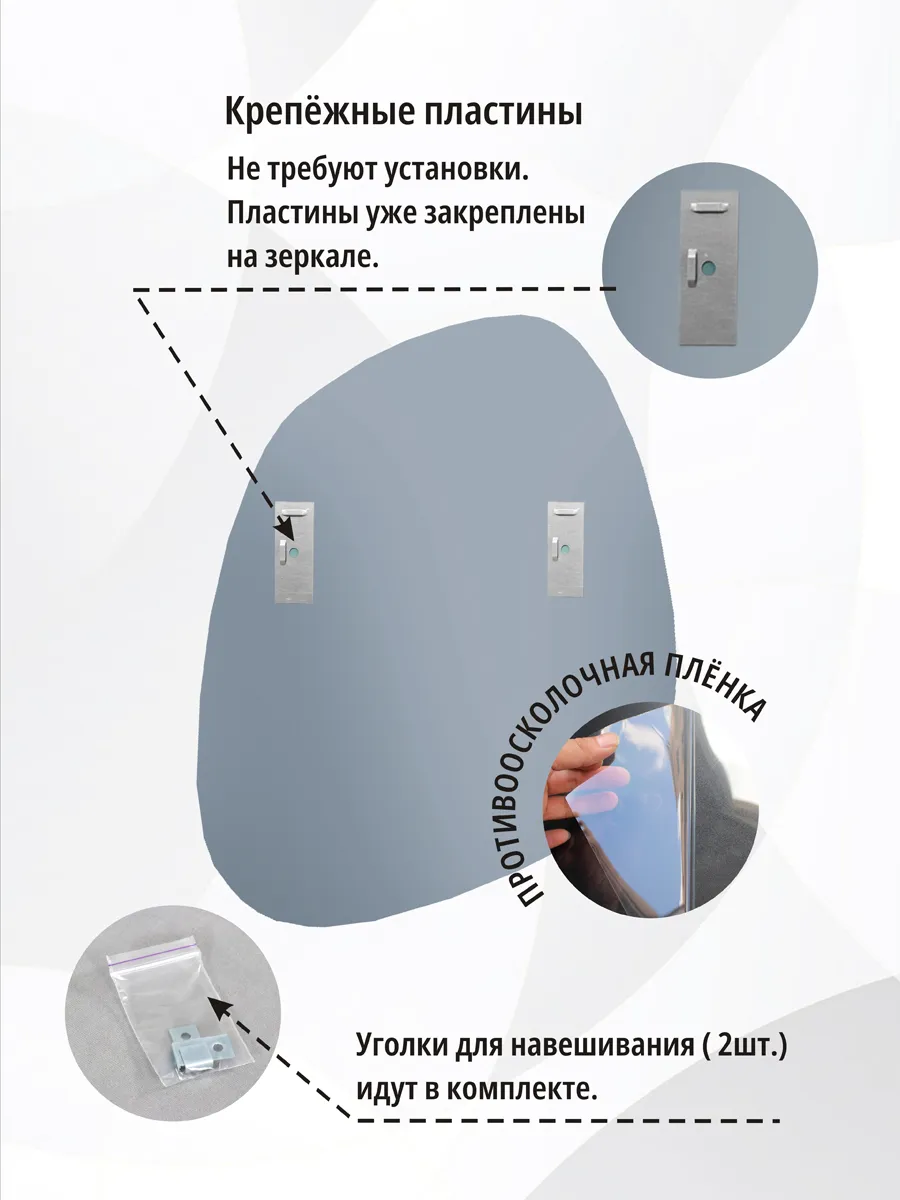 Крепёжные пластины

Не требуют установки. Пластины уже закреплены на зеркале.

ПРОТИВООСКОЛОЧНАЯ ПЛЁНКА

Уголки для навешивания ( 2шт.) идут в комплекте.